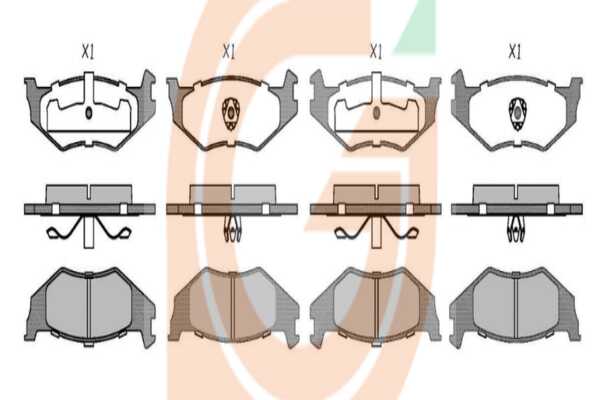 X1 X1 X1 X1