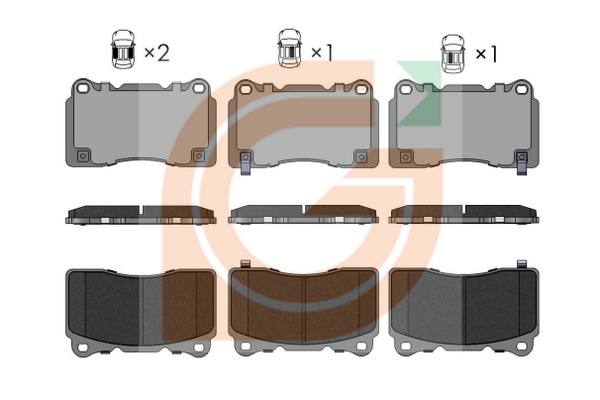 ×2
×1
×1