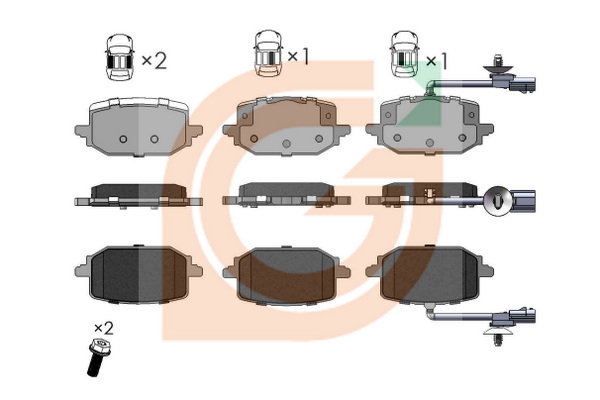 ×2
×1
×1
×2