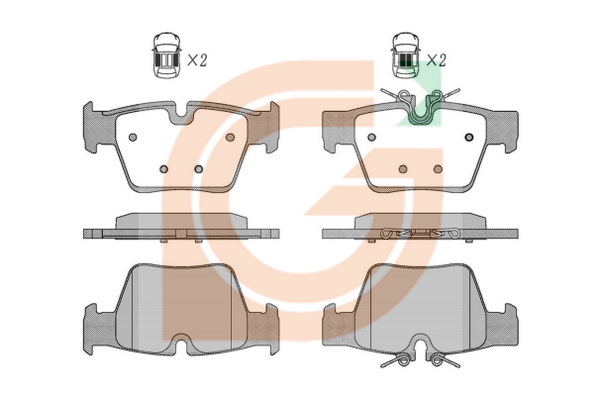 ×2

×2