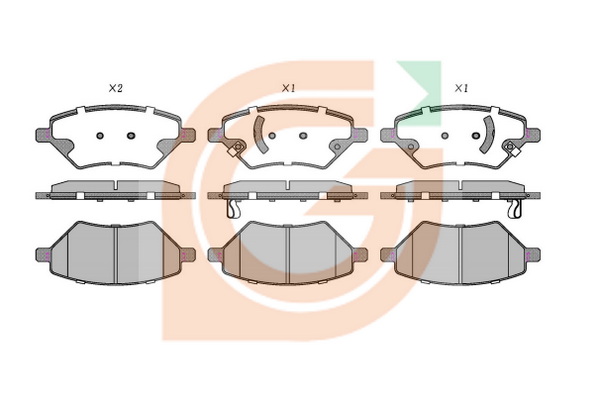 X2

X1

X1