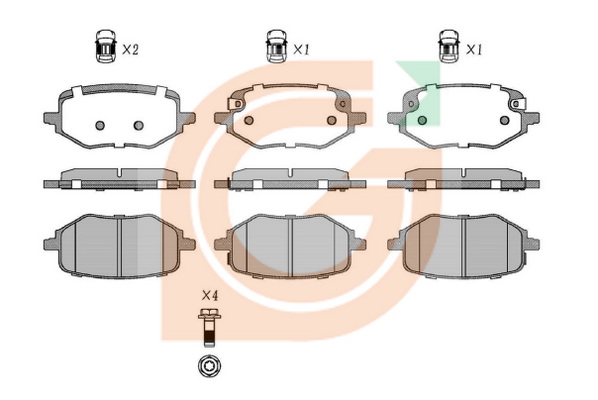 ×2 ×1 ×1

×4