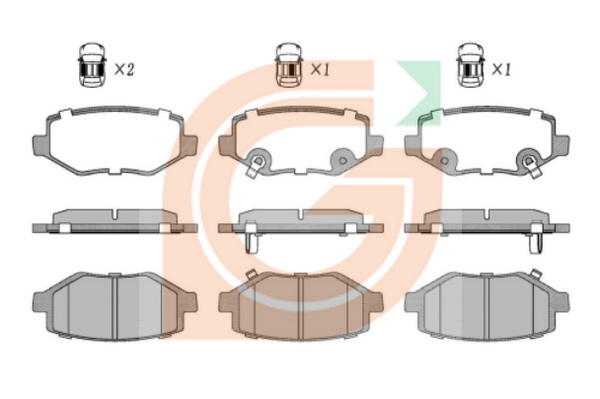 ×2

×1

×1