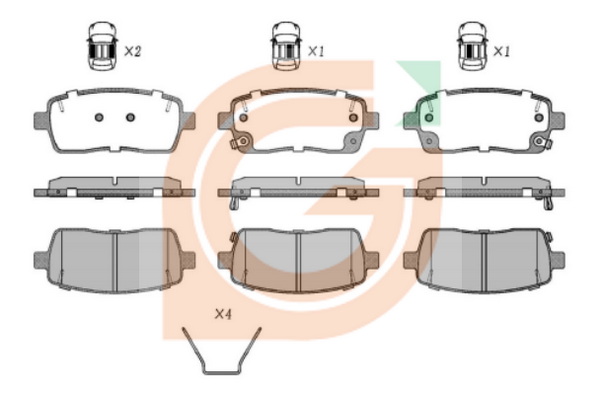 ×2

×1

×1

×4