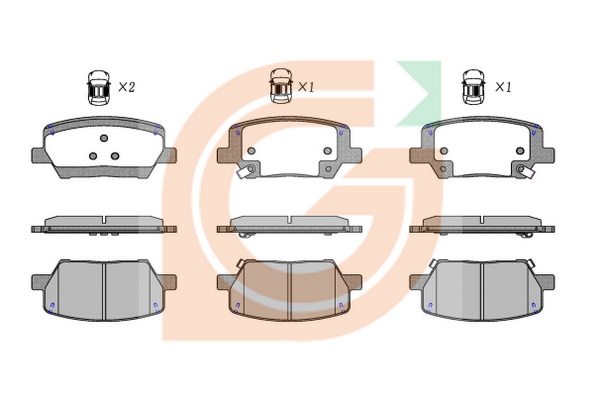 ×2 ×1 ×1