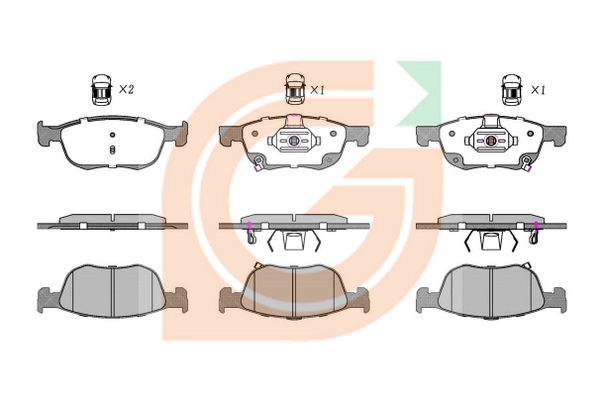 ×2

×1

×1