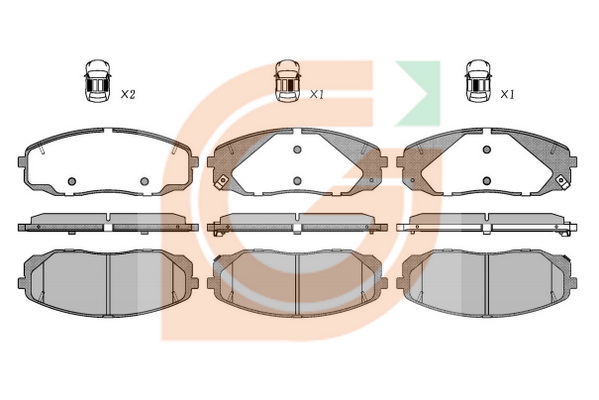 X2

X1

X1