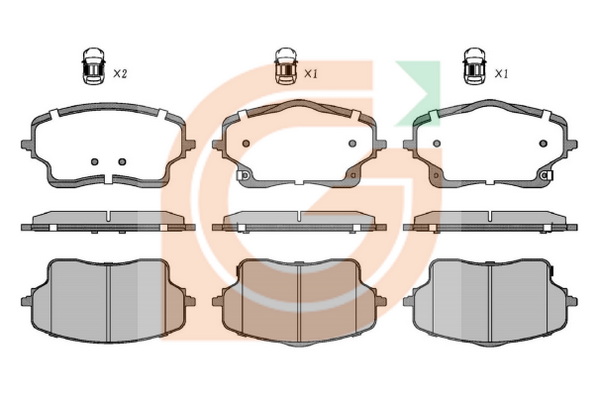 X2
X1
X1