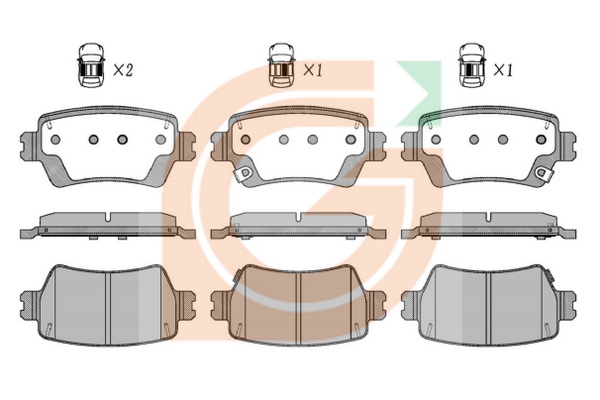 ×2 ×1 ×1