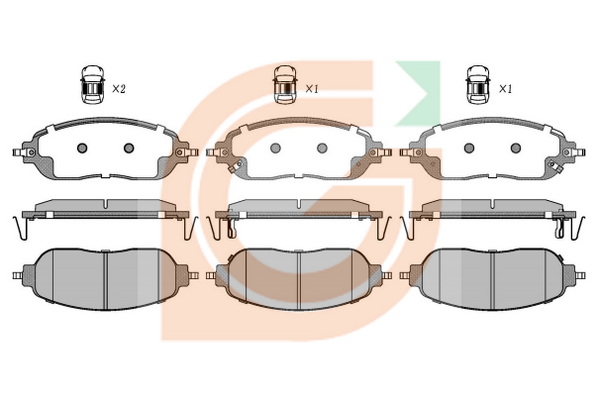 ×2

×1

×1