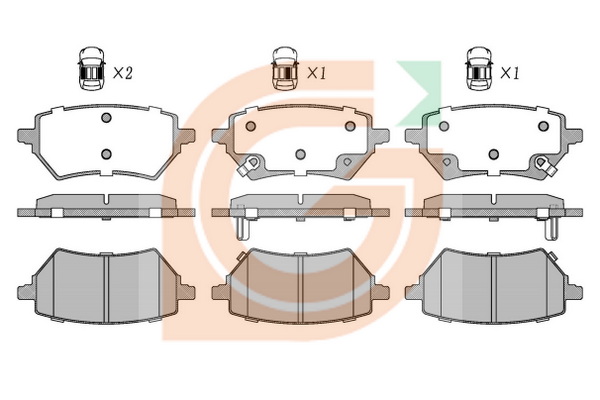 ×2

×1

×1