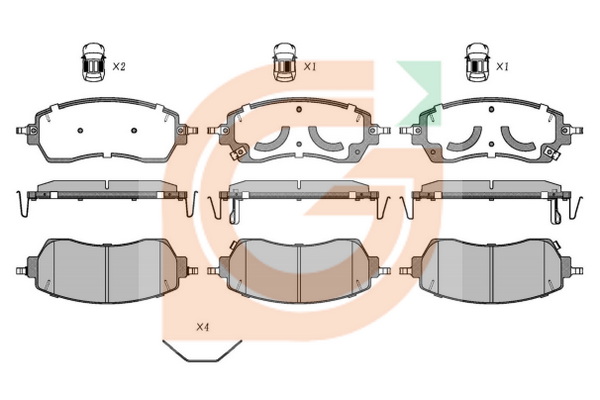 X2

X1

X1

X4