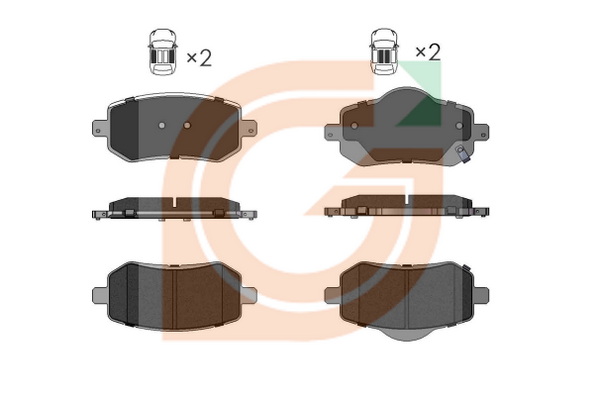 ×2

×2