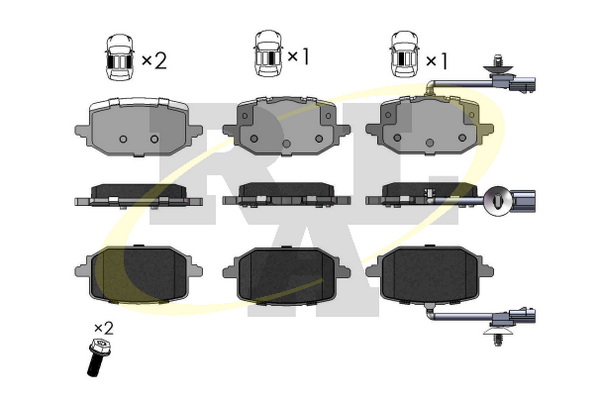 ×2 ×1 ×1

×2