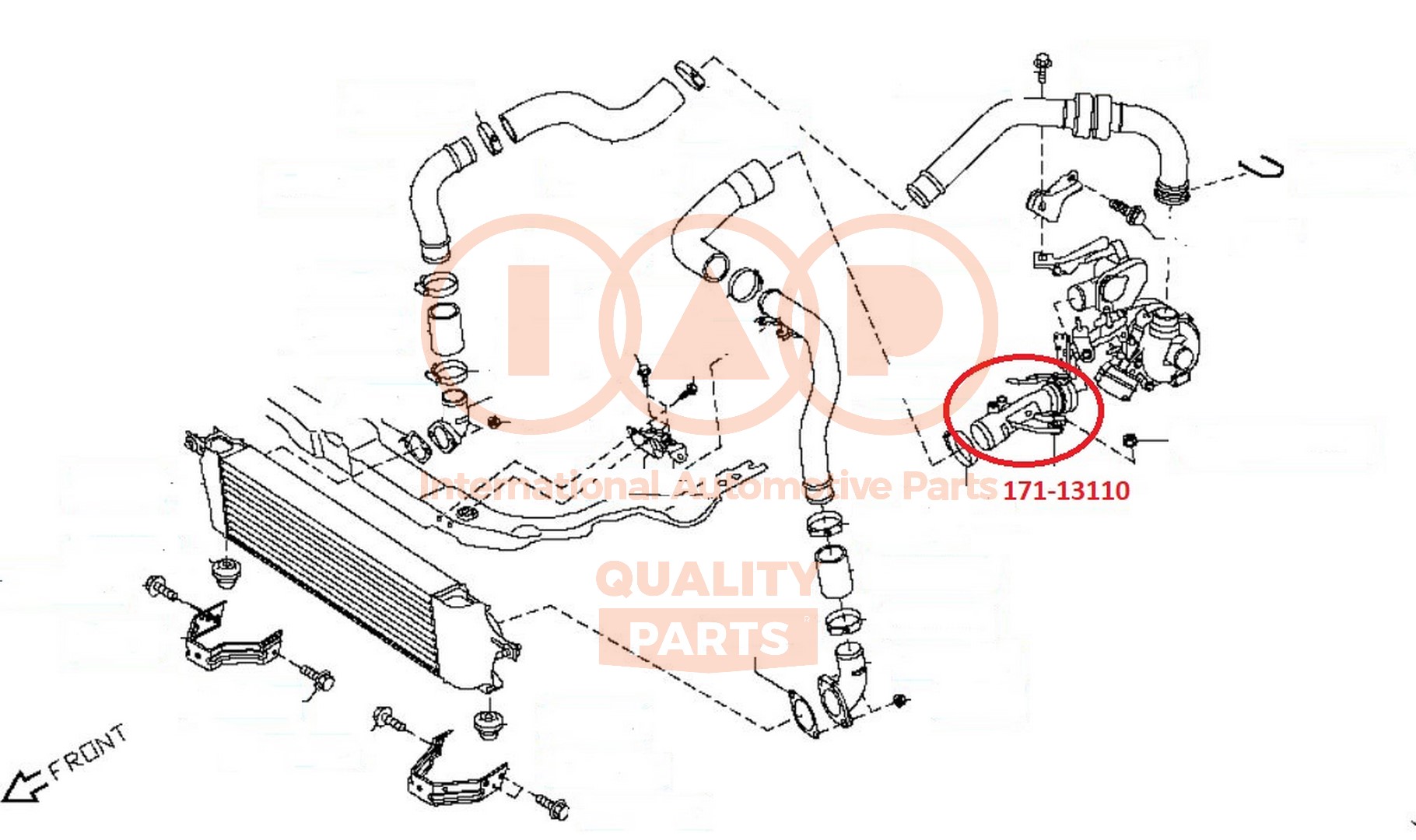 IAP

International Automotive Parts

171-13110

QUALITY

PARTS

FRONT