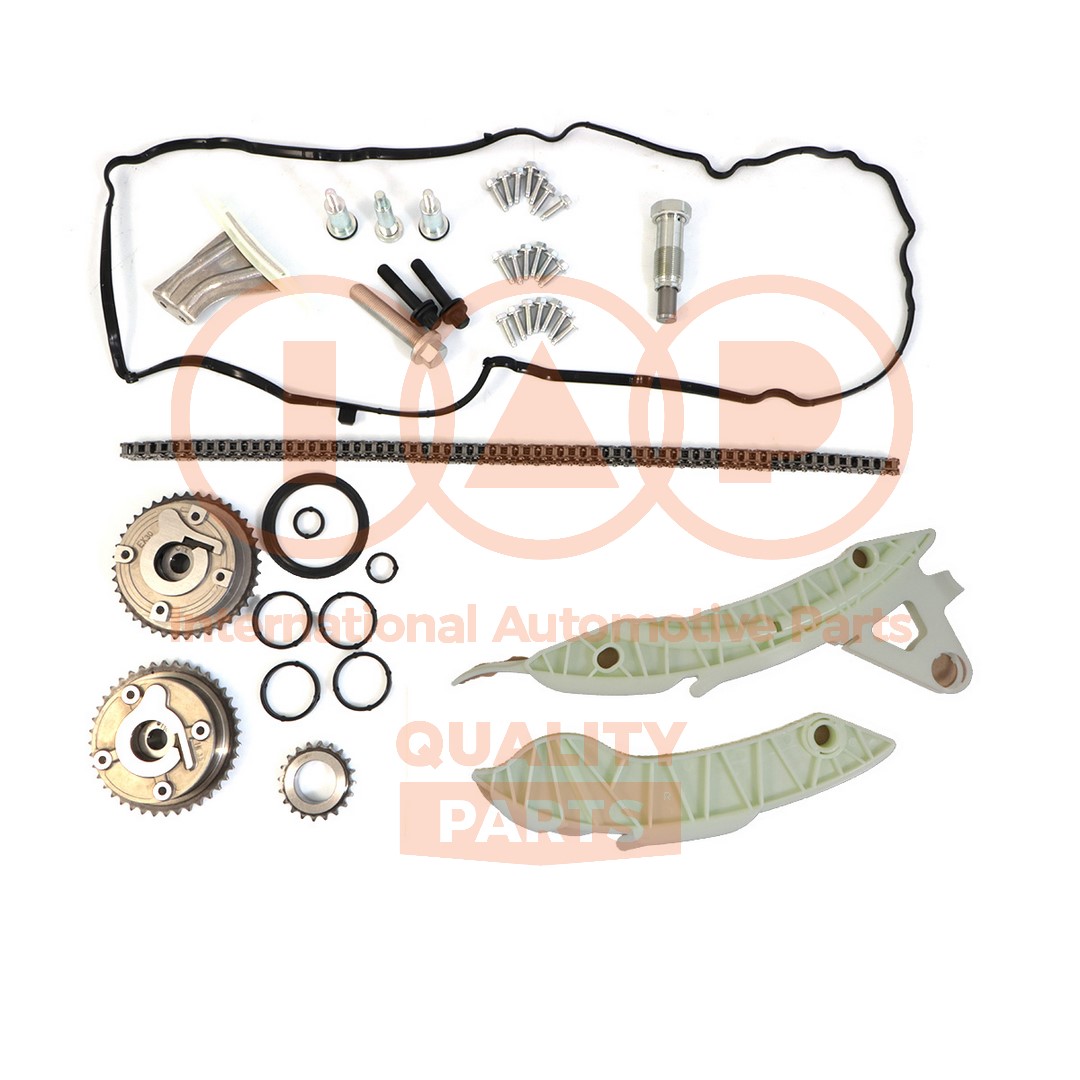 IAP

International Automotive Parts

QUALITY
PARTS