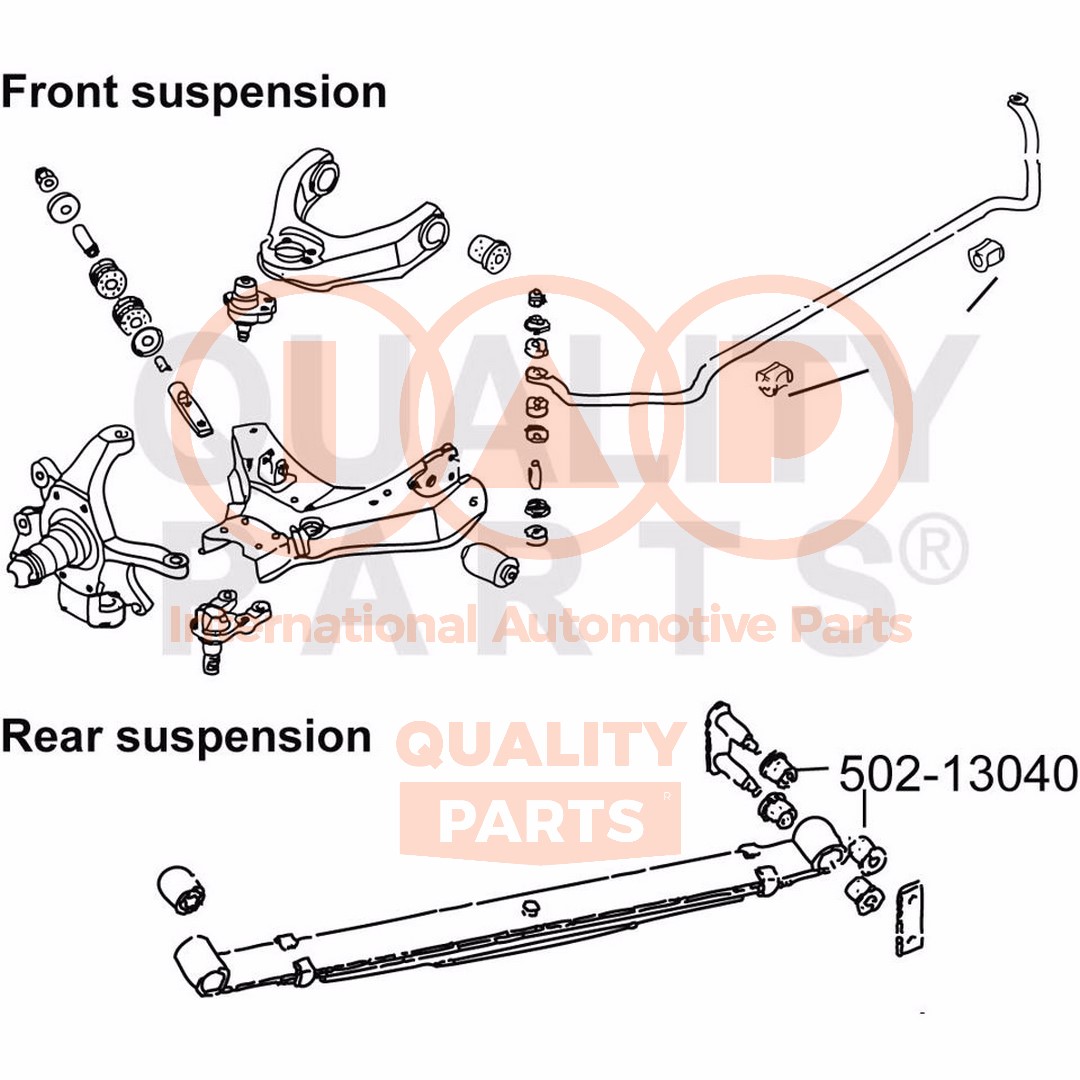 Front suspension

QUALITY
PARTS®
International Automotive Parts

Rear suspension

QUALITY
PARTS

502-13040