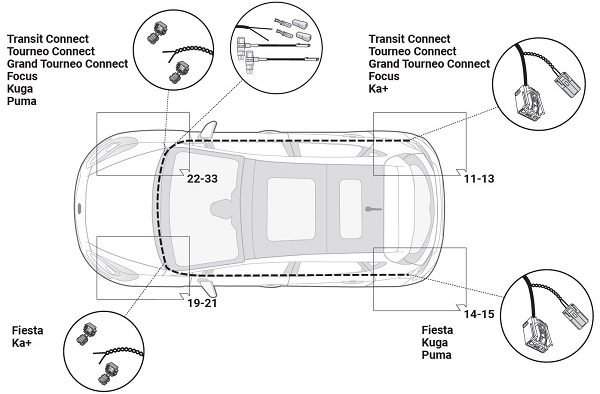 Transit Connect
Tourneo Connect
Grand Tourneo Connect
Focus
Kuga
Puma

Transit Connect
Tourneo Connect
Grand Tourneo Connect
Focus
Ka+

22-33

11-13

19-21

14-15

Fiesta
Ka+

Fiesta
Kuga
Puma