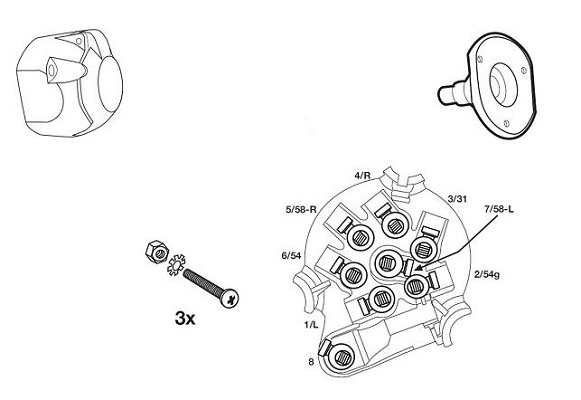 3x

4/R

3/31

5/58-R

7/58-L

6/54

2/54g

1/L

8