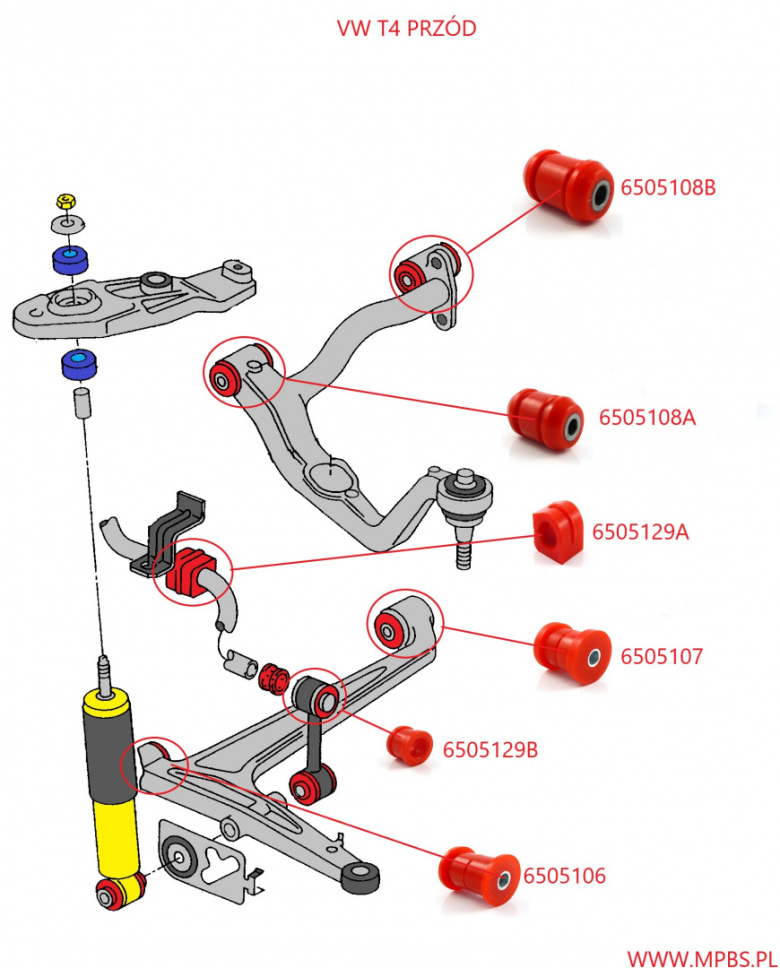 VW T4 PRZÓD

6505108B

6505108A

6505129A

6505107

6505129B

6505106

WWW.MPBS.PL