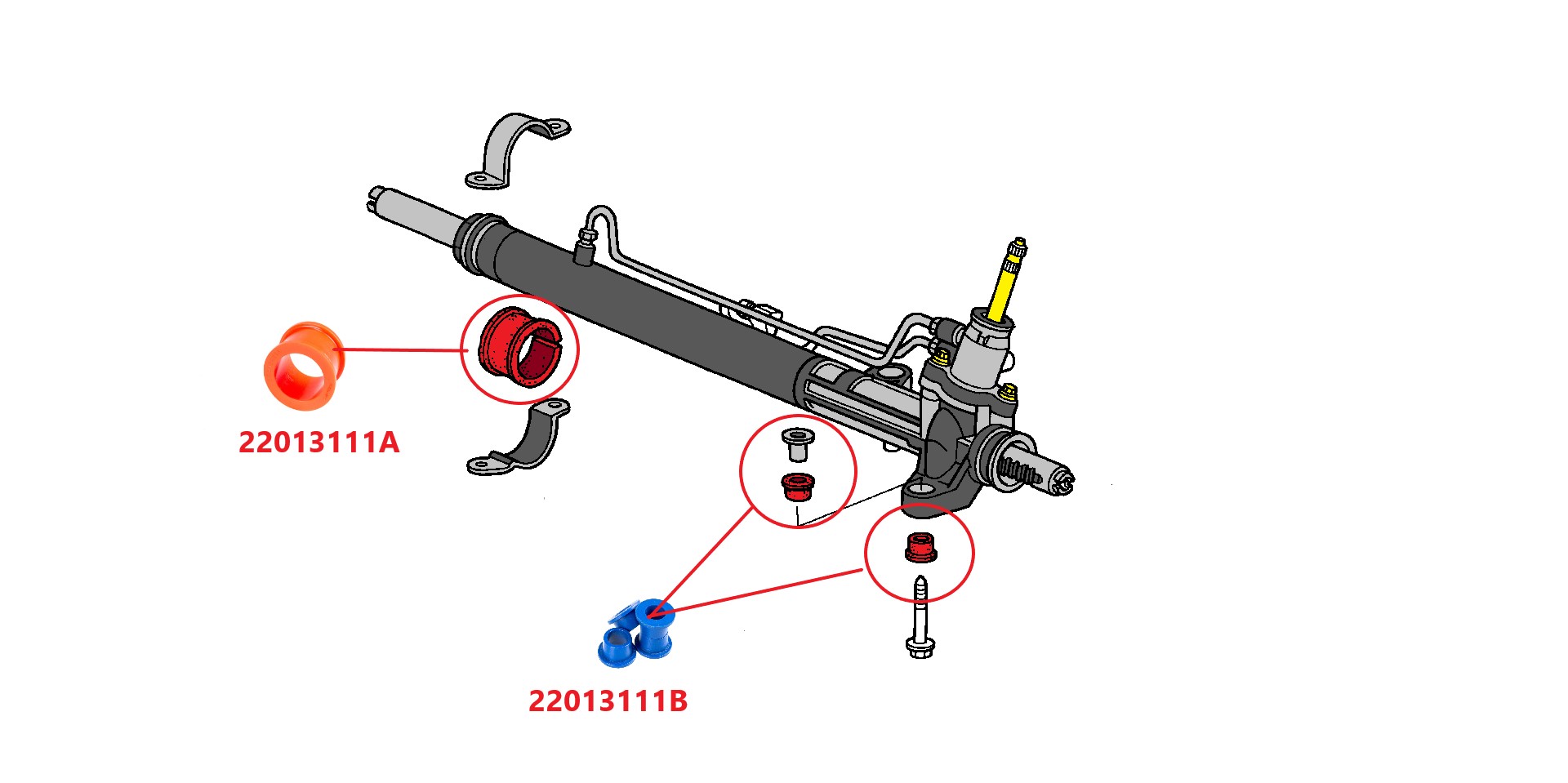 22013111A

22013111B