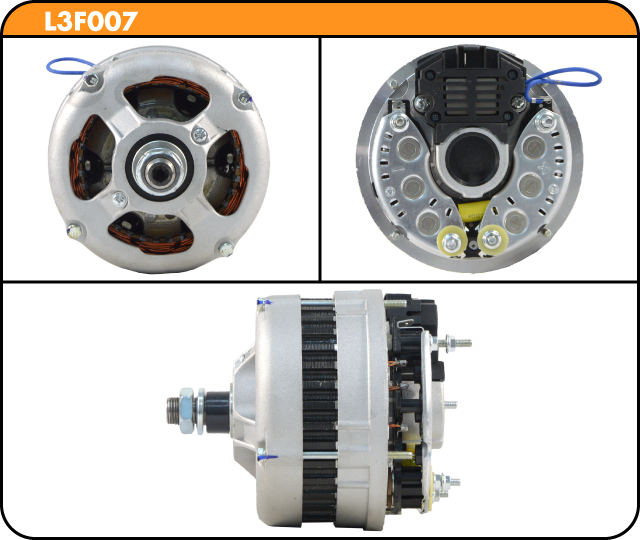 L3F007