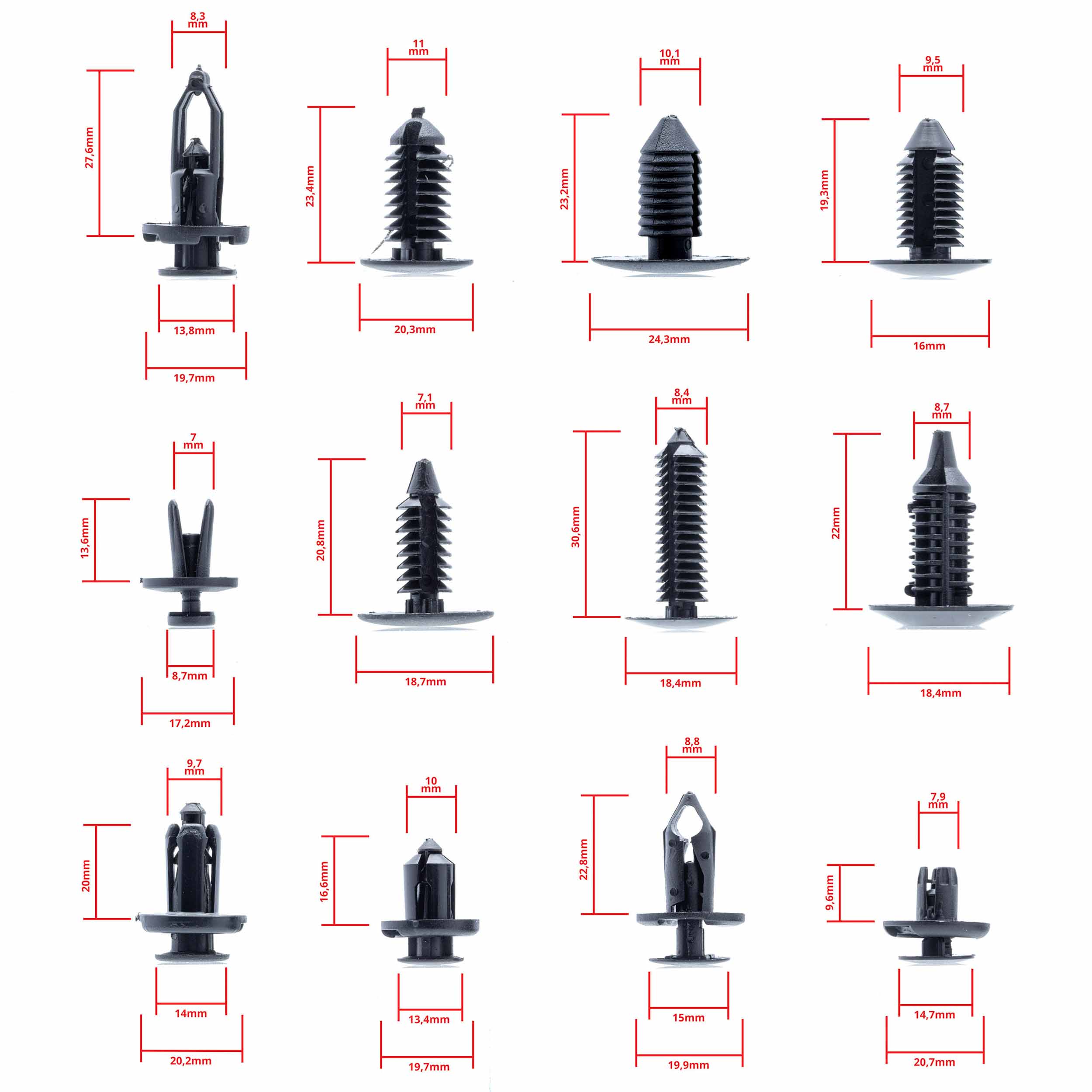 8,3 mm
27,6mm
13,8mm
19,7mm

11 mm
23,4mm
20,3mm

10,1 mm
23,2mm
24,3mm

9,5 mm
19,3mm
16mm

7 mm
13,6mm
8,7mm
17,2mm

7,1 mm
20,8mm
18,7mm

8,4 mm
30,6mm
18,4mm

8,7 mm
22mm
18,4mm

9,7 mm
20mm
14mm
20,2mm

10 mm
16,6mm
13,4mm
19,7mm

8,8 mm
22,8mm
15mm
19,9mm

7,9 mm
9,6mm
14,7mm
20,7mm