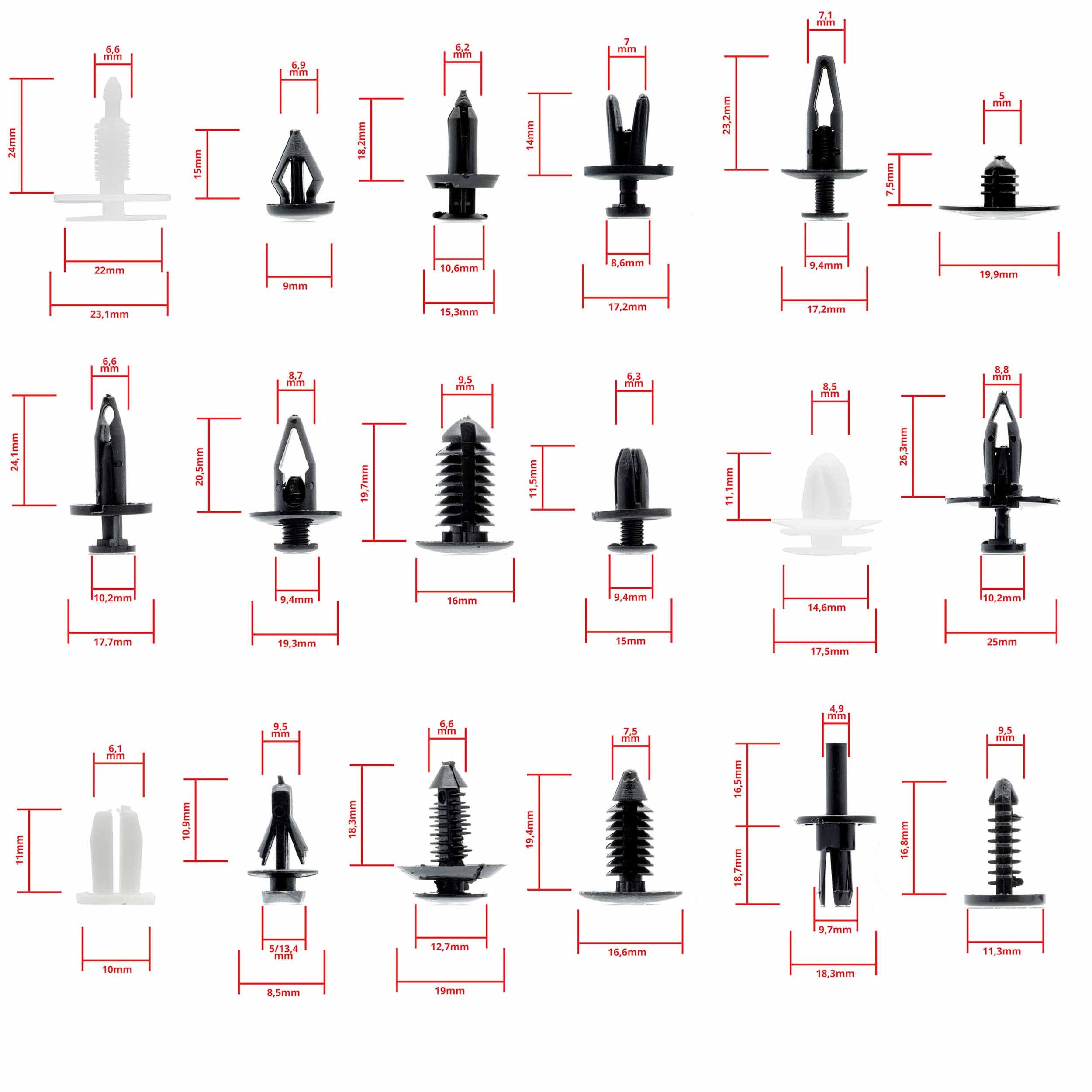 6,6 mm
24mm
22mm
23,1mm

6,9 mm
15mm
9mm

6,2 mm
18,2mm
10,6mm
15,3mm

7 mm
14mm
8,6mm
17,2mm

7,1 mm
23,2mm
9,4mm
17,2mm

5 mm
7,5mm
19,9mm

6,6 mm
24,1mm
10,2mm
17,7mm

8,7 mm
20,5mm
9,4mm
19,3mm

9,5 mm
19,7mm
16mm

6,3 mm
11,5mm
9,4mm
15mm

8,5 mm
11,1mm
14,6mm
17,5mm

8,8 mm
26,3mm
10,2mm
25mm

6,1 mm
11mm
10mm

9,5 mm
10,9mm
5/13,4 mm
8,5mm

6,6 mm
18,3mm
12,7mm
19mm

7,5 mm
19,4mm
16,6mm

4,9 mm
16,5mm
18,7mm
9,7mm
18,3mm

9,5 mm
16,8mm
11,3mm