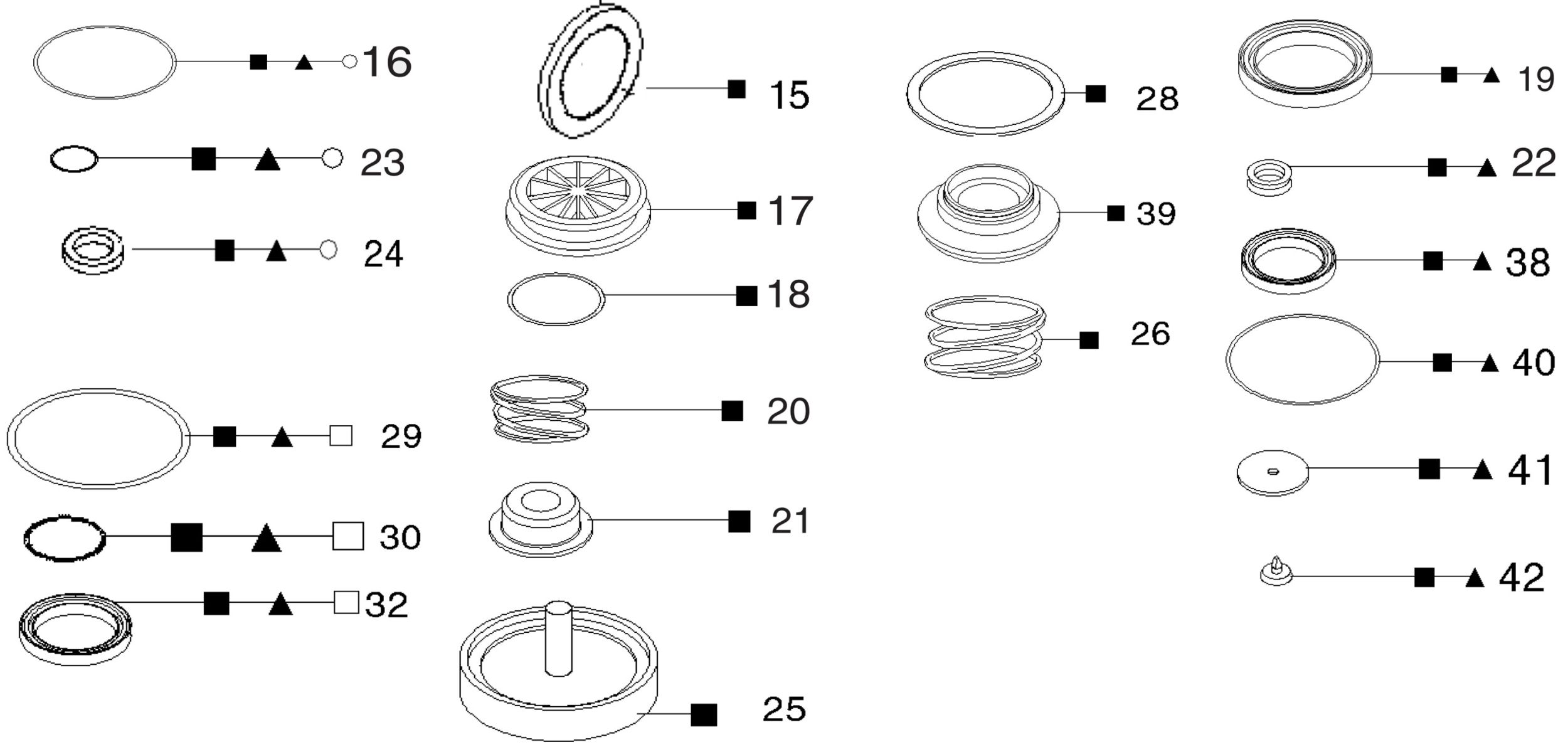 16
23
24
29
30
32
15
17
18
20
21
25
28
39
26
19
22
38
40
41
42