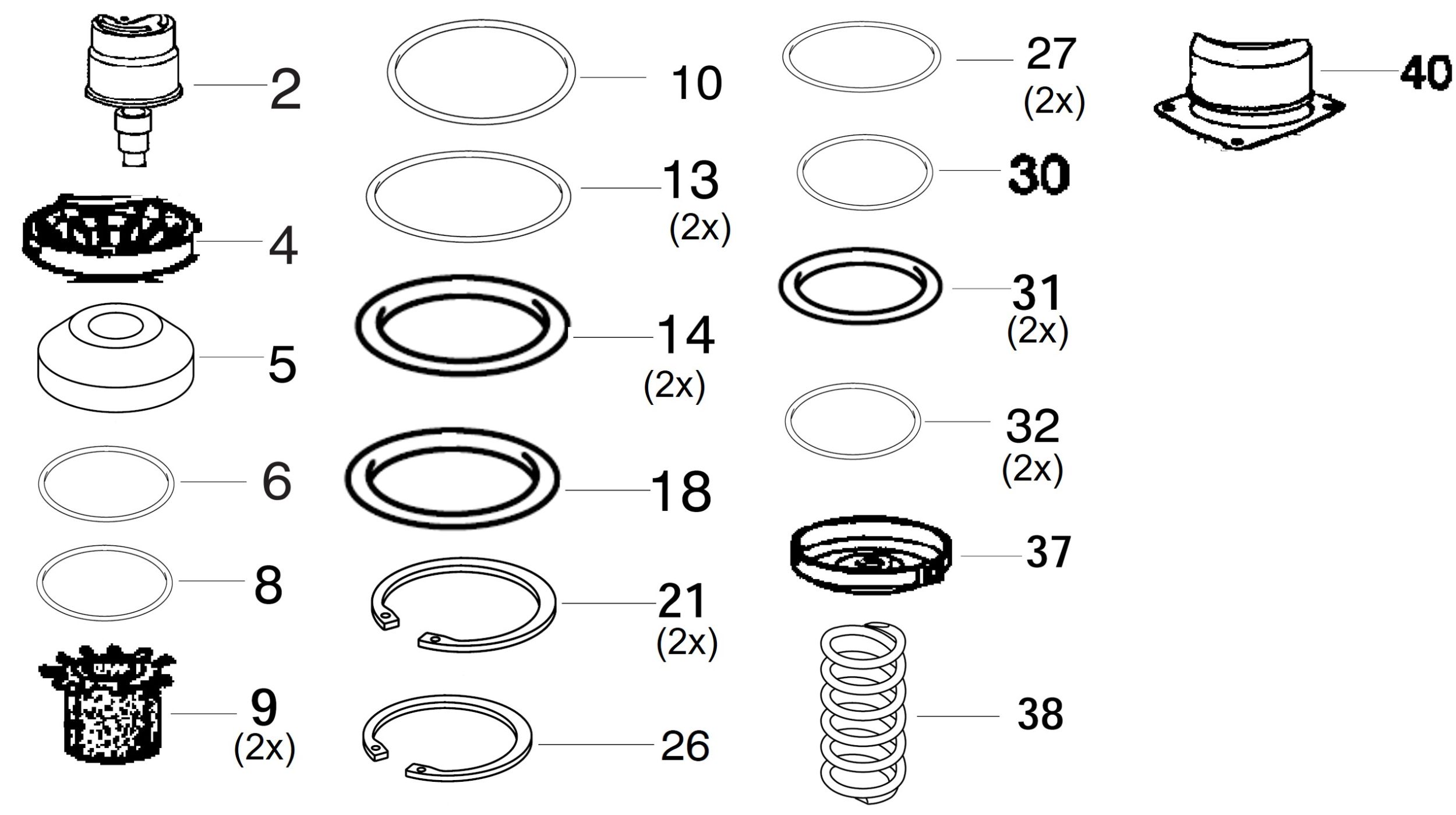 2

4

5

6

8

9
(2x)

10

13
(2x)

14
(2x)

18

21
(2x)

26

27
(2x)

30

31
(2x)

32
(2x)

37

38

40