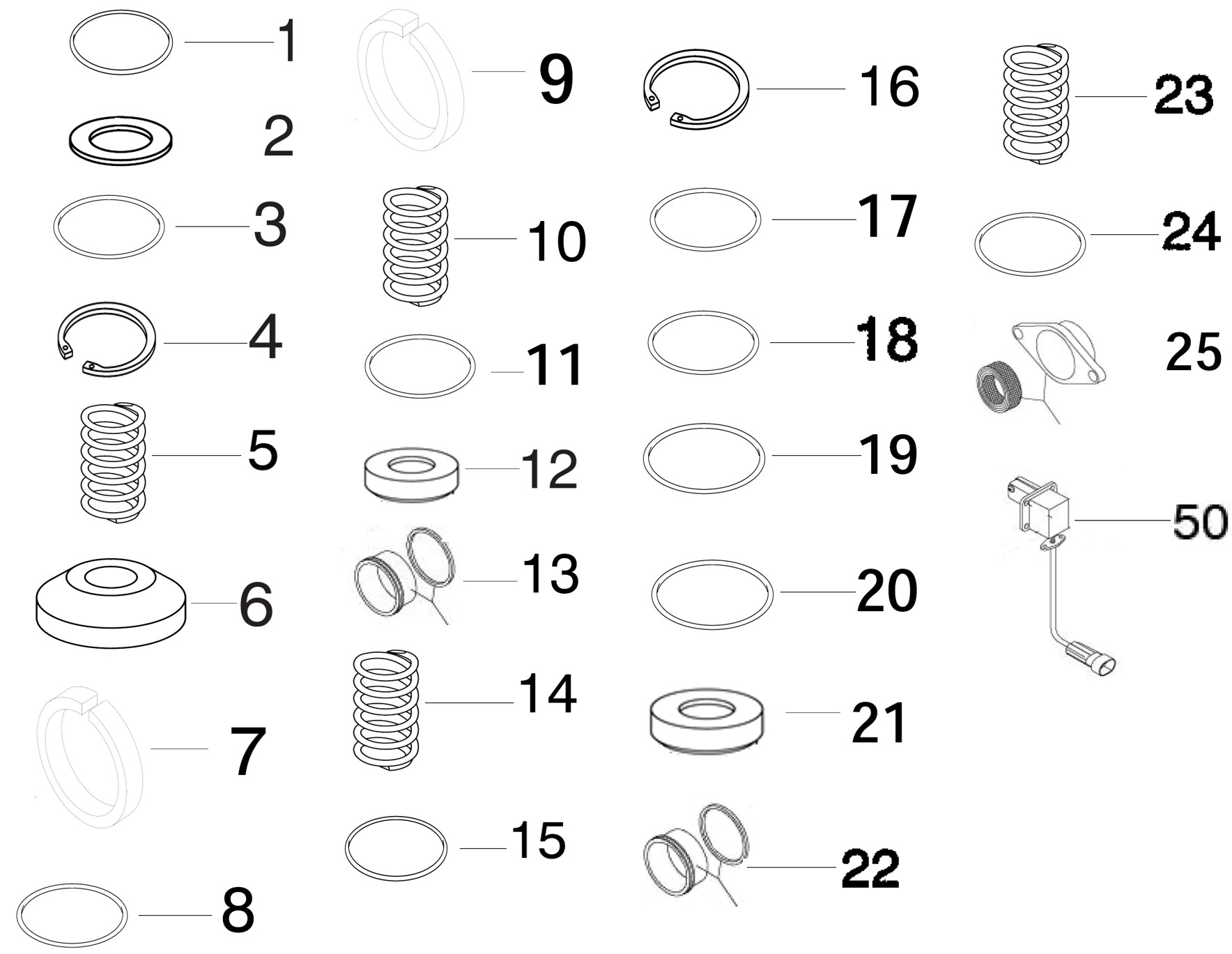 1
2
3
4
5
6
7
8
9
10
11
12
13
14
15
16
17
18
19
20
21
22
23
24
25
50