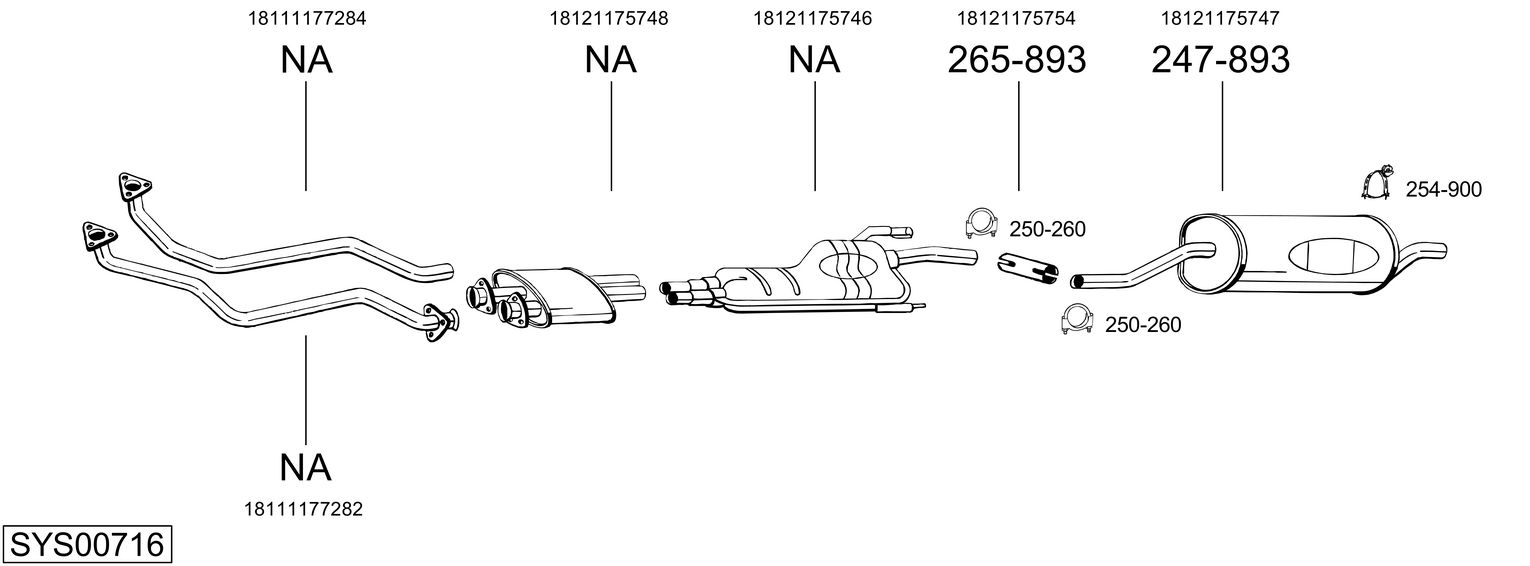 18111177284
NA

18121175748
NA

18121175746
NA

18121175754
265-893

18121175747
247-893

254-900

250-260

250-260

NA
18111177282

SYS00716