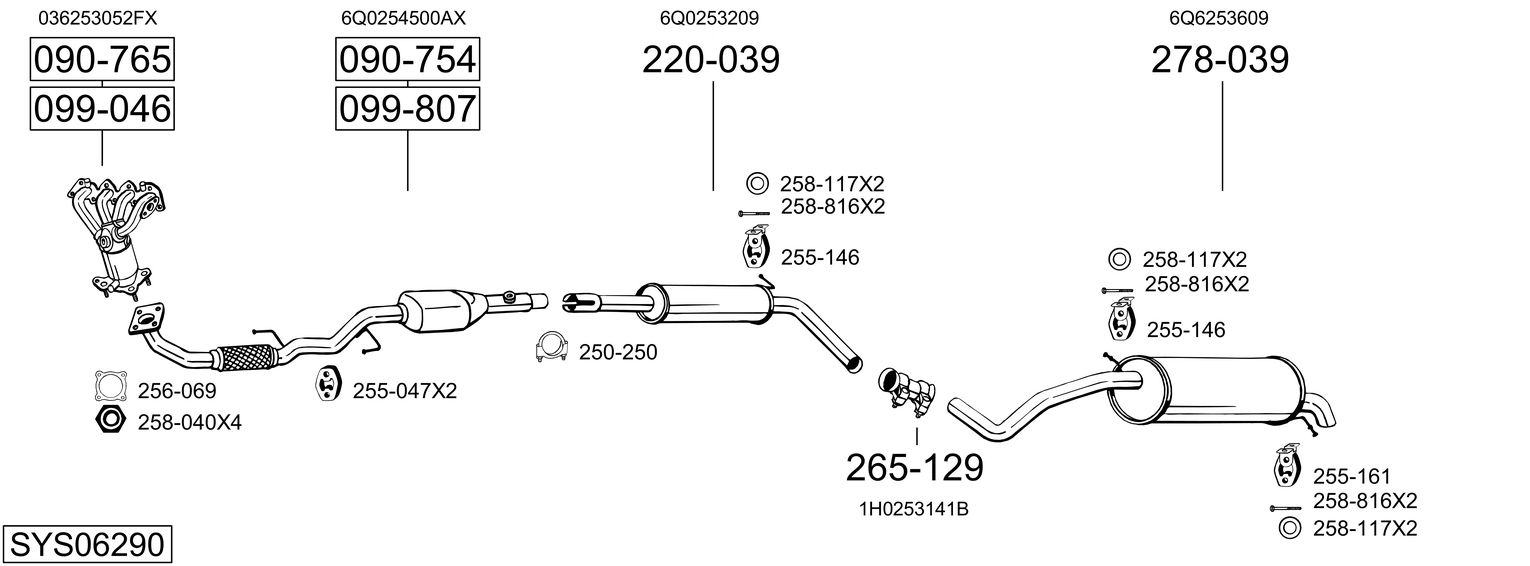 036253052FX
090-765
099-046

6Q0254500AX
090-754
099-807

6Q0253209
220-039

6Q6253609
278-039

258-117X2
258-816X2
255-146

258-117X2
258-816X2
255-146

250-250

256-069
258-040X4

255-047X2

265-129
1H0253141B

255-161
258-816X2
258-117X2

SYS06290