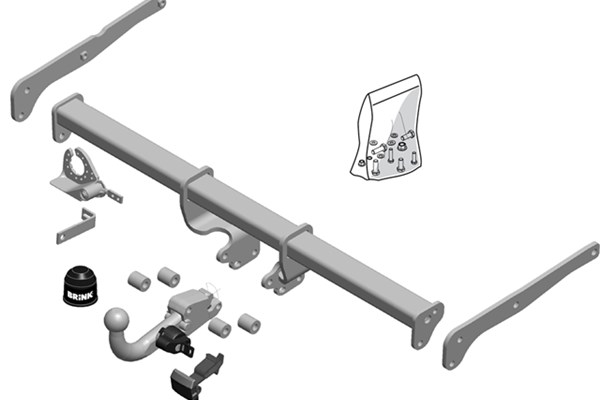 BRINK