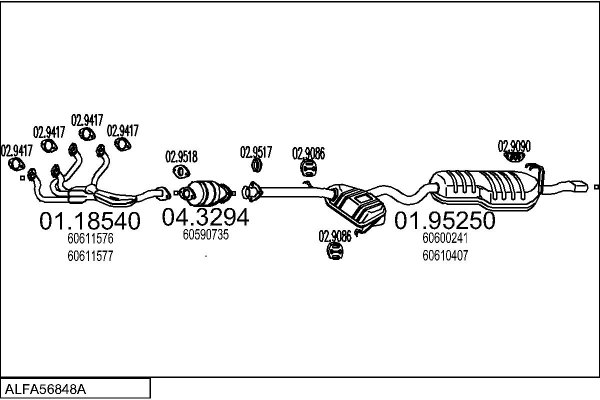 02.9417
02.9417
02.9417
02.9417
02.9518
02.9517
02.9086
02.9090
01.18540
60611576
60611577
04.3294
60590735
02.9086
01.95250
60600241
60610407
ALFA56848A