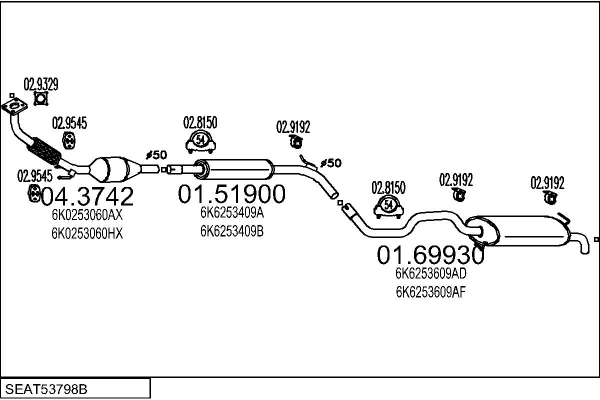 02.9329
02.9545
02.9545
04.3742
6K0253060AX
6K0253060HX
ø50
02.8150
54
01.51900
6K6253409A
6K6253409B
02.9192
ø50
02.8150
54
02.9192
02.9192
01.69930
6K6253609AD
6K6253609AF
SEAT53798B