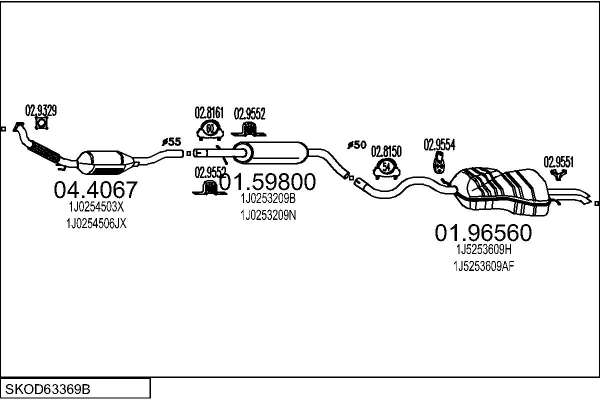 02.9329

04.4067
1J0254503X
1J0254506JX

ø55

02.8161
60
02.9552

02.9552
01.59800
1J0253209B
1J0253209N

ø50

02.8150
54
02.9554

02.9551

01.96560
1J5253609H
1J5253609AF

SKOD63369B