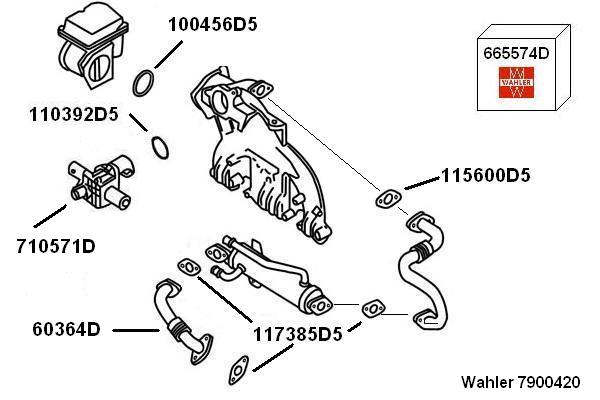 100456D5

665574D

WAHLER

110392D5

115600D5

710571D

60364D

117385D5

Wahler 7900420