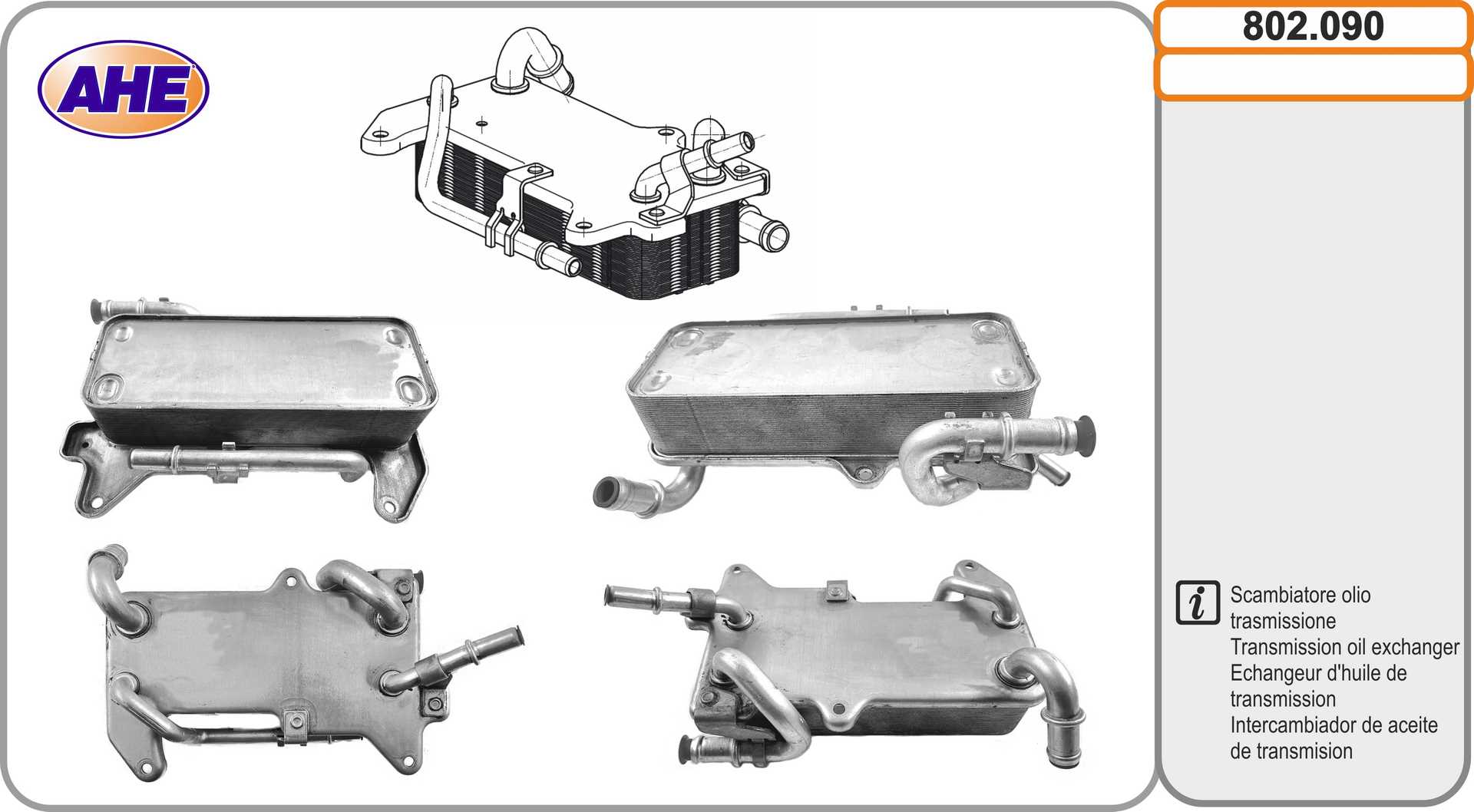 AHE

802.090

i

Scambiatore olio trasmissione
Transmission oil exchanger
Echangeur d'huile de transmission
Intercambiador de aceite de transmision