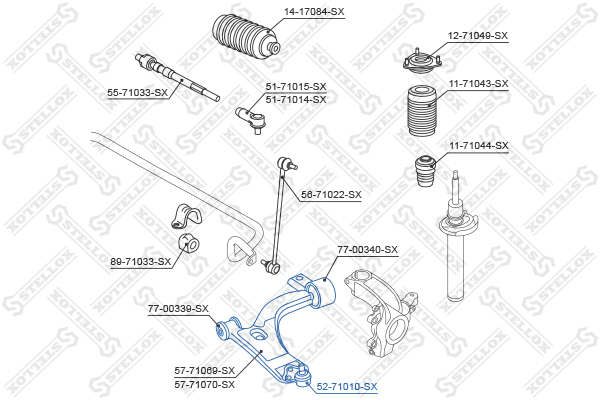 14-17084-SX
12-71049-SX
55-71033-SX
51-71015-SX
51-71014-SX
11-71043-SX
11-71044-SX
56-71022-SX
89-71033-SX
77-00340-SX
77-00339-SX
57-71069-SX
57-71070-SX
52-71010-SX
STELLOX