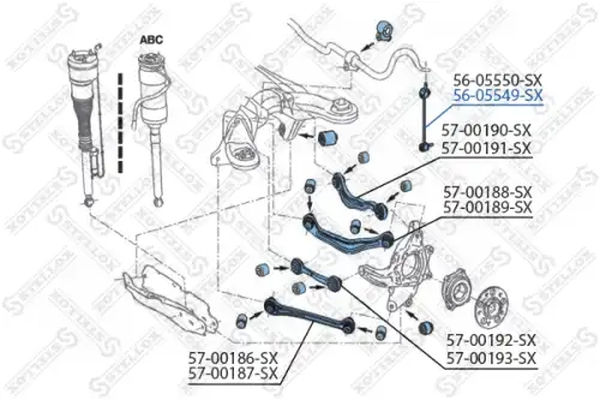 ABC

56-05550-SX
56-05549-SX

57-00190-SX
57-00191-SX

57-00188-SX
57-00189-SX

57-00192-SX
57-00193-SX

57-00186-SX
57-00187-SX

STELLOX