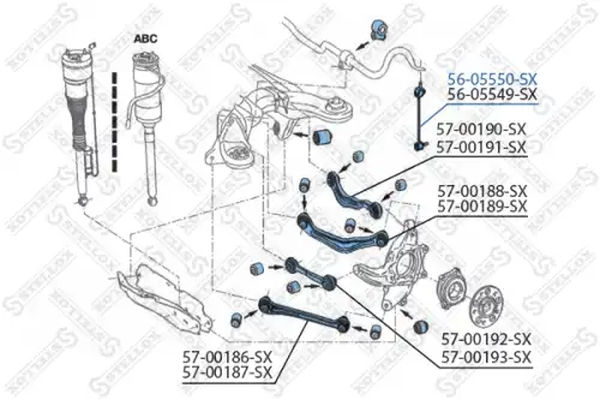 ABC

56-05550-SX
56-05549-SX

57-00190-SX
57-00191-SX

57-00188-SX
57-00189-SX

57-00192-SX
57-00193-SX

57-00186-SX
57-00187-SX

STELLOX