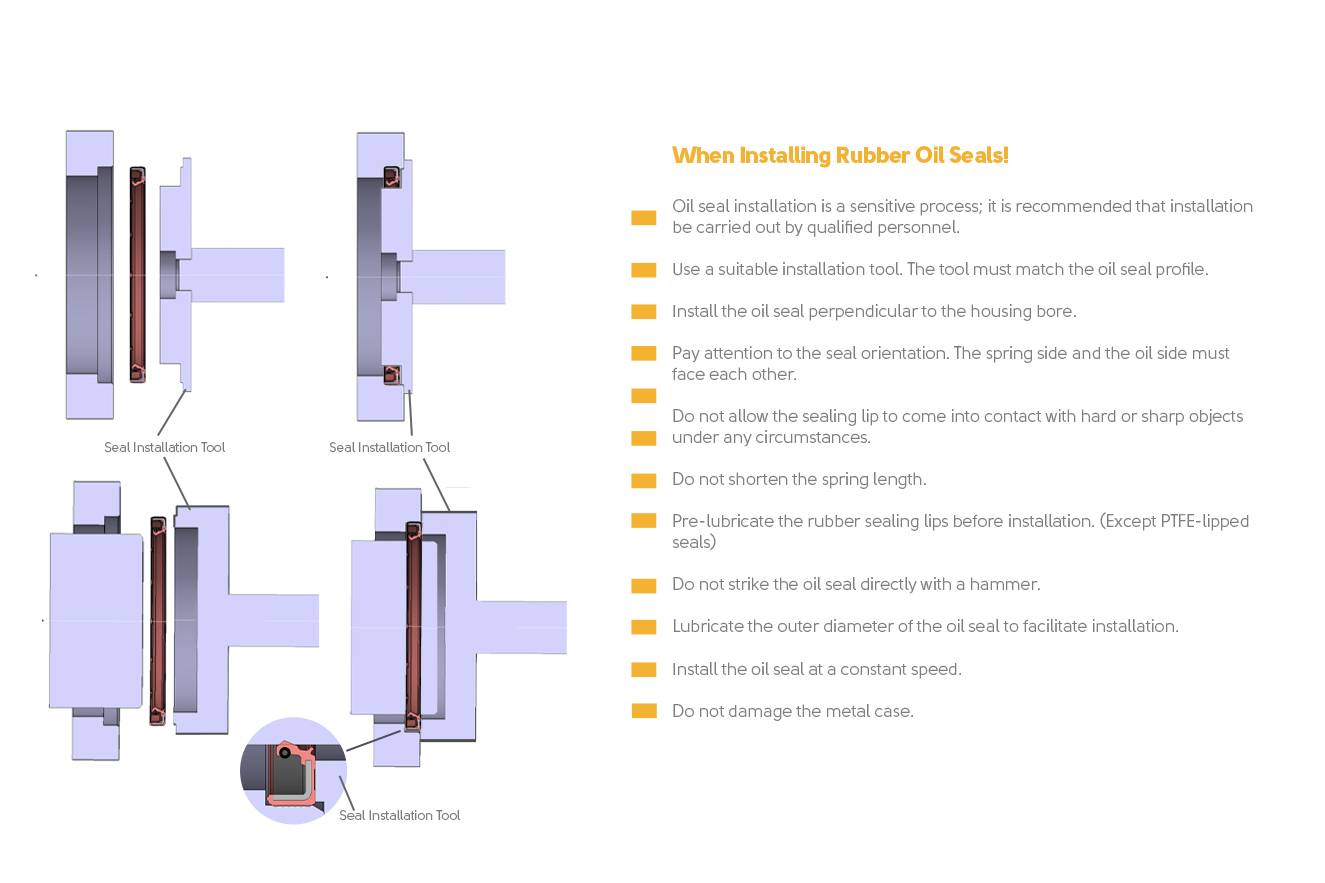 Seal Installation Tool

Seal Installation Tool

Seal Installation Tool

When Installing Rubber Oil Seals!

Oil seal installation is a sensitive process; it is recommended that installation be carried out by qualified personnel.

Use a suitable installation tool. The tool must match the oil seal profile.

Install the oil seal perpendicular to the housing bore.

Pay attention to the seal orientation. The spring side and the oil side must face each other.

Do not allow the sealing lip to come into contact with hard or sharp objects under any circumstances.

Do not shorten the spring length.

Pre-lubricate the rubber sealing lips before installation. (Except PTFE-lipped seals)

Do not strike the oil seal directly with a hammer.

Lubricate the outer diameter of the oil seal to facilitate installation.

Install the oil seal at a constant speed.

Do not damage the metal case.