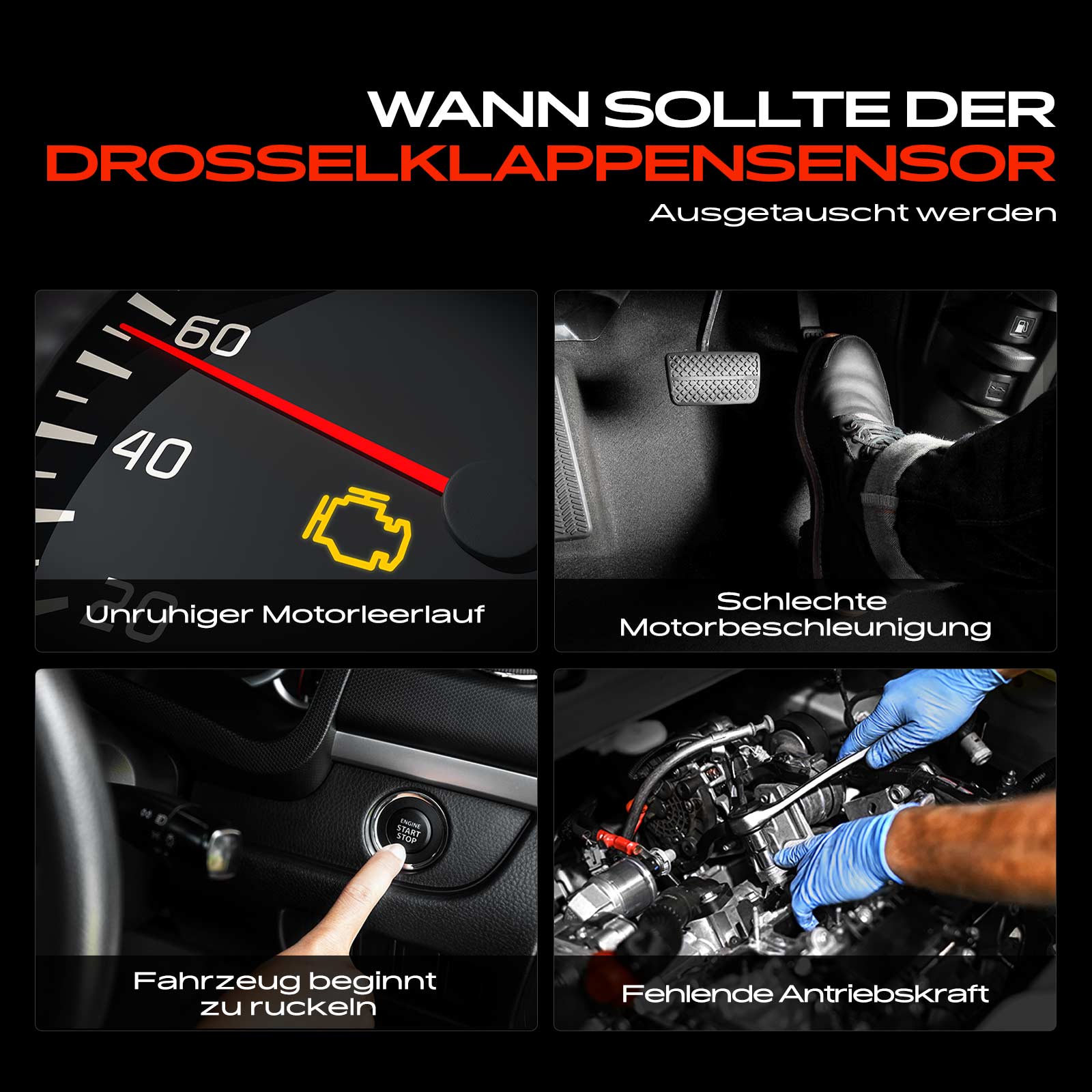 WANN SOLLTE DER
DROSSELKLAPPENSENSOR
Ausgetauscht werden

60
40
20
Unruhiger Motorleerlauf

Schlechte Motorbeschleunigung

ENGINE START STOP
Fahrzeug beginnt zu ruckeln

Fehlende Antriebskraft