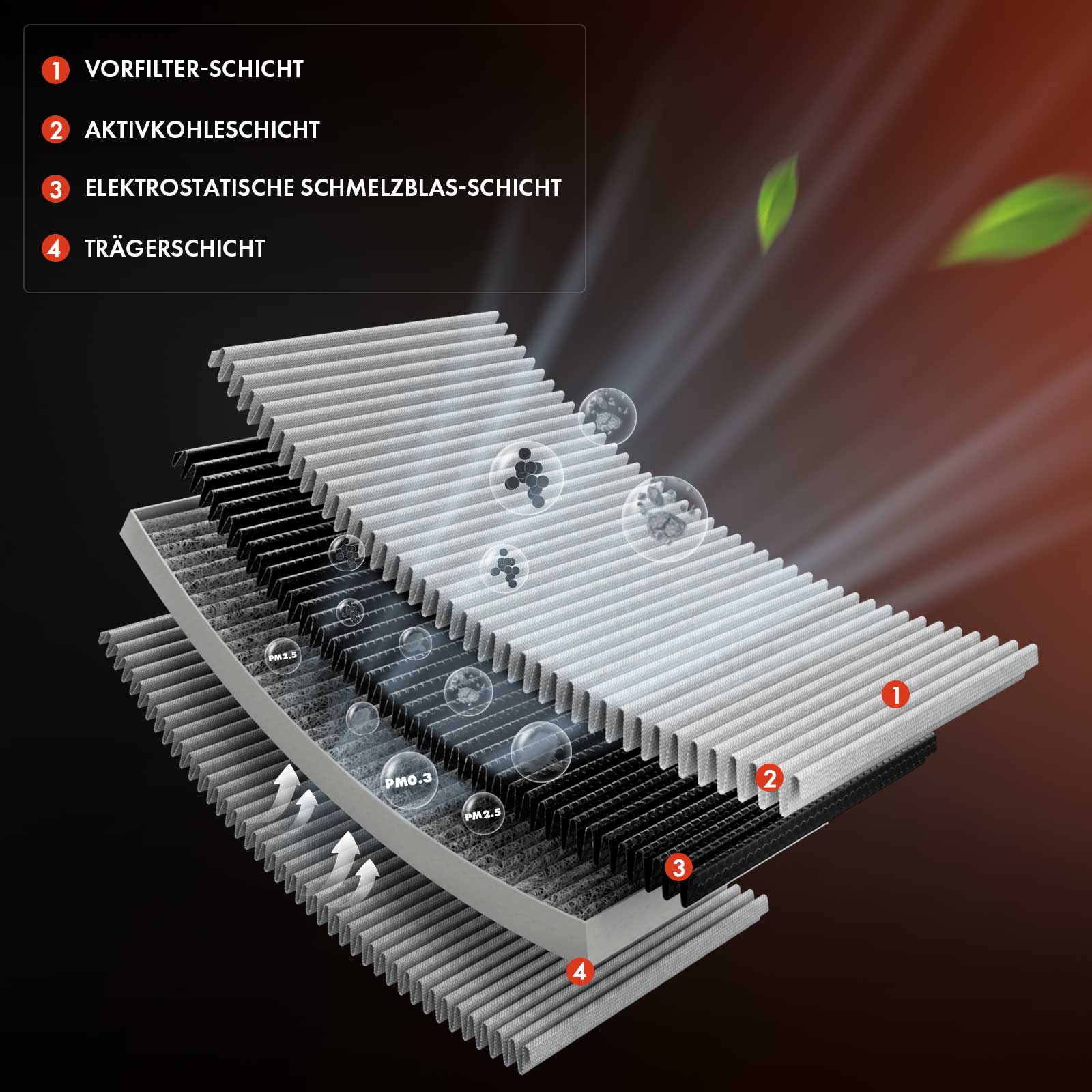 1 VORFILTER-SCHICHT

2 AKTIVKOHLESCHICHT

3 ELEKTROSTATISCHE SCHMELZBLAS-SCHICHT

4 TRÄGERSCHICHT

PM2.5

PM0.3

PM2.5

1

2

3

4