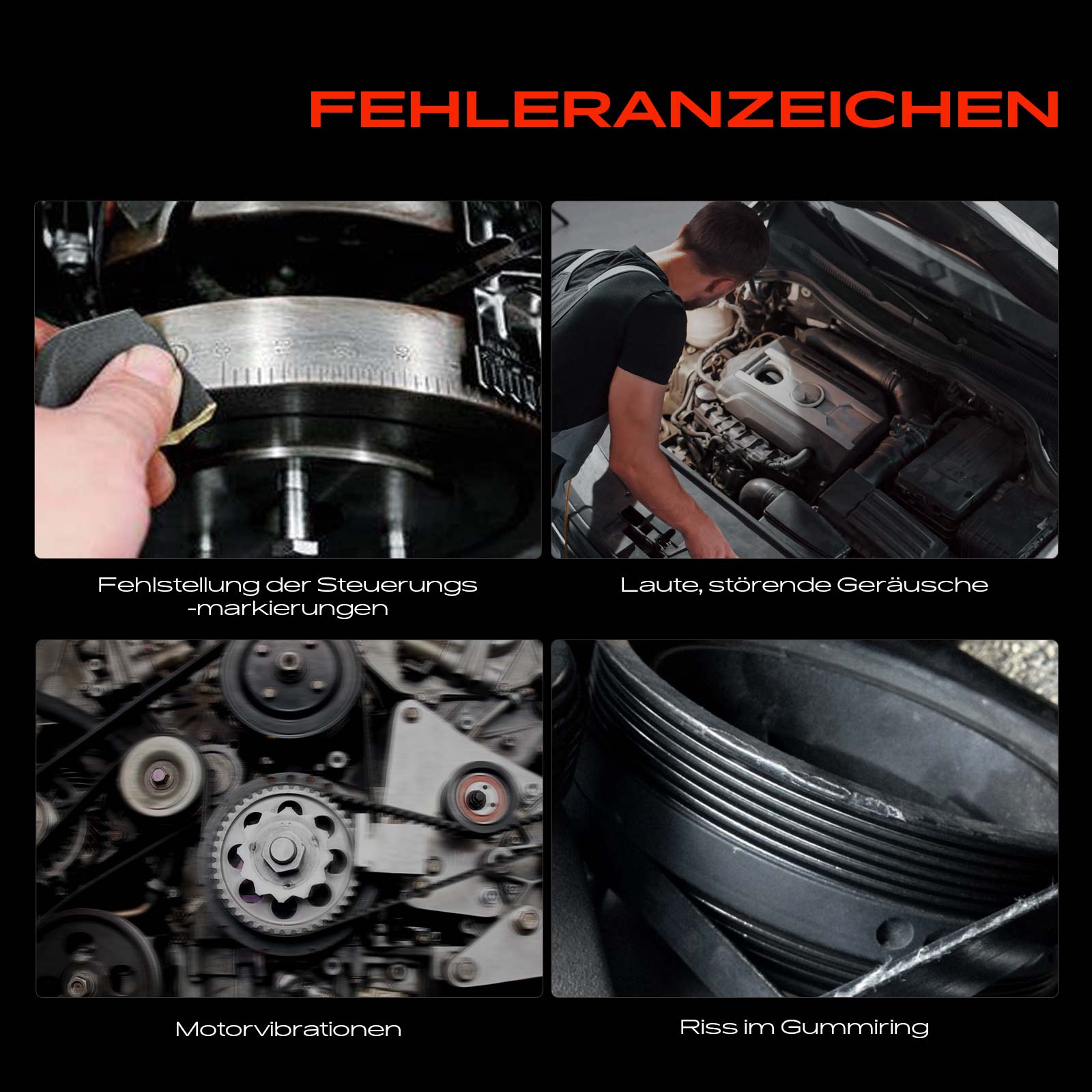 FEHLERANZEICHEN

Fehlstellung der Steuerungs -markierungen

Laute, störende Geräusche

Motorvibrationen

Riss im Gummiring