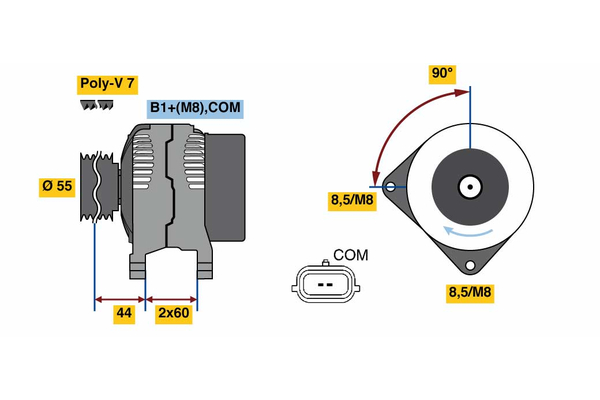 Poly-V 7

B1+(M8),COM

Ø 55

44

2x60

90°

8,5/M8

COM

8,5/M8