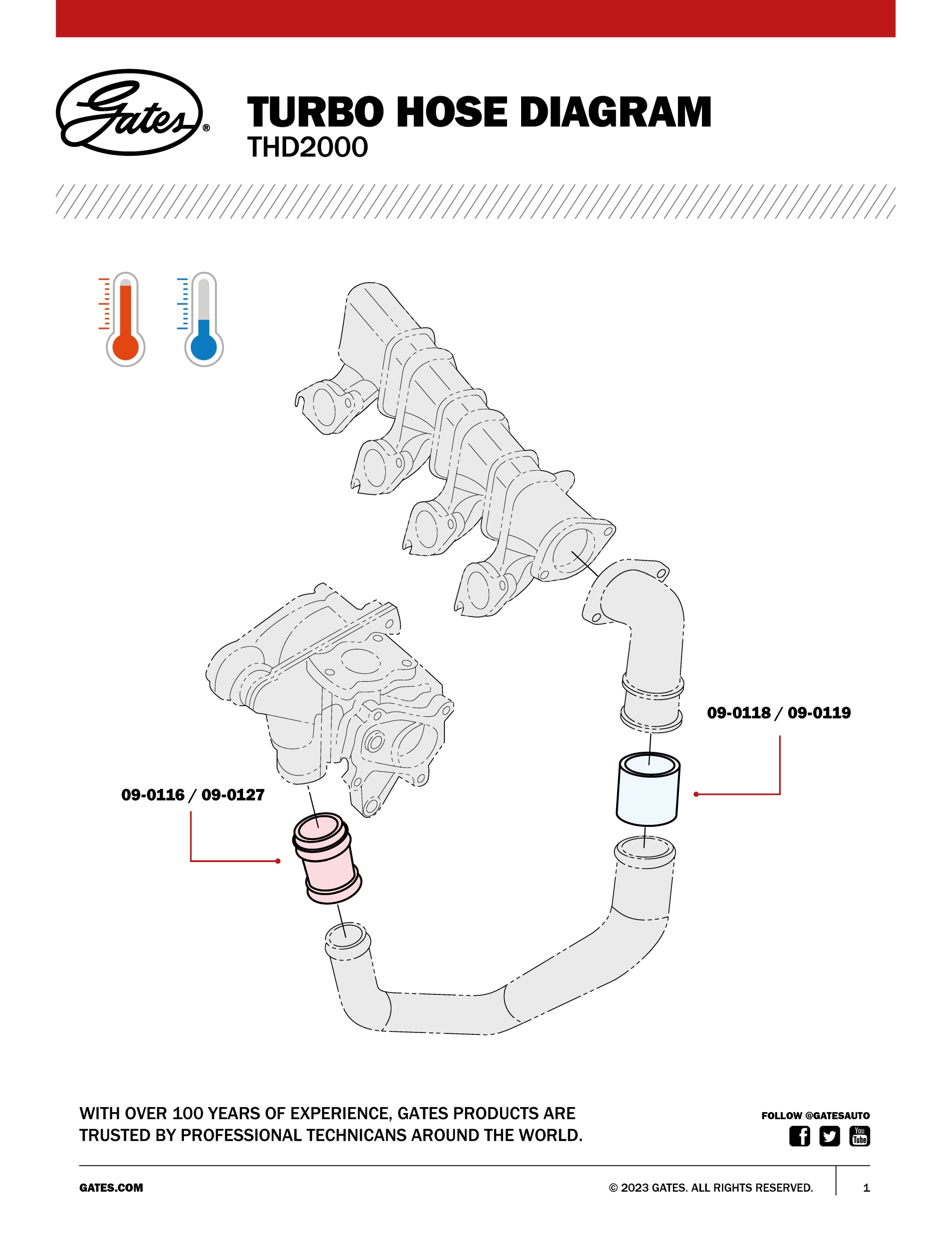 Gates®

TURBO HOSE DIAGRAM
THD2000

09-0118 / 09-0119

09-0116 / 09-0127

WITH OVER 100 YEARS OF EXPERIENCE, GATES PRODUCTS ARE TRUSTED BY PROFESSIONAL TECHNICANS AROUND THE WORLD.

FOLLOW @GATESAUTO

You Tube

GATES.COM

© 2023 GATES. ALL RIGHTS RESERVED.

1