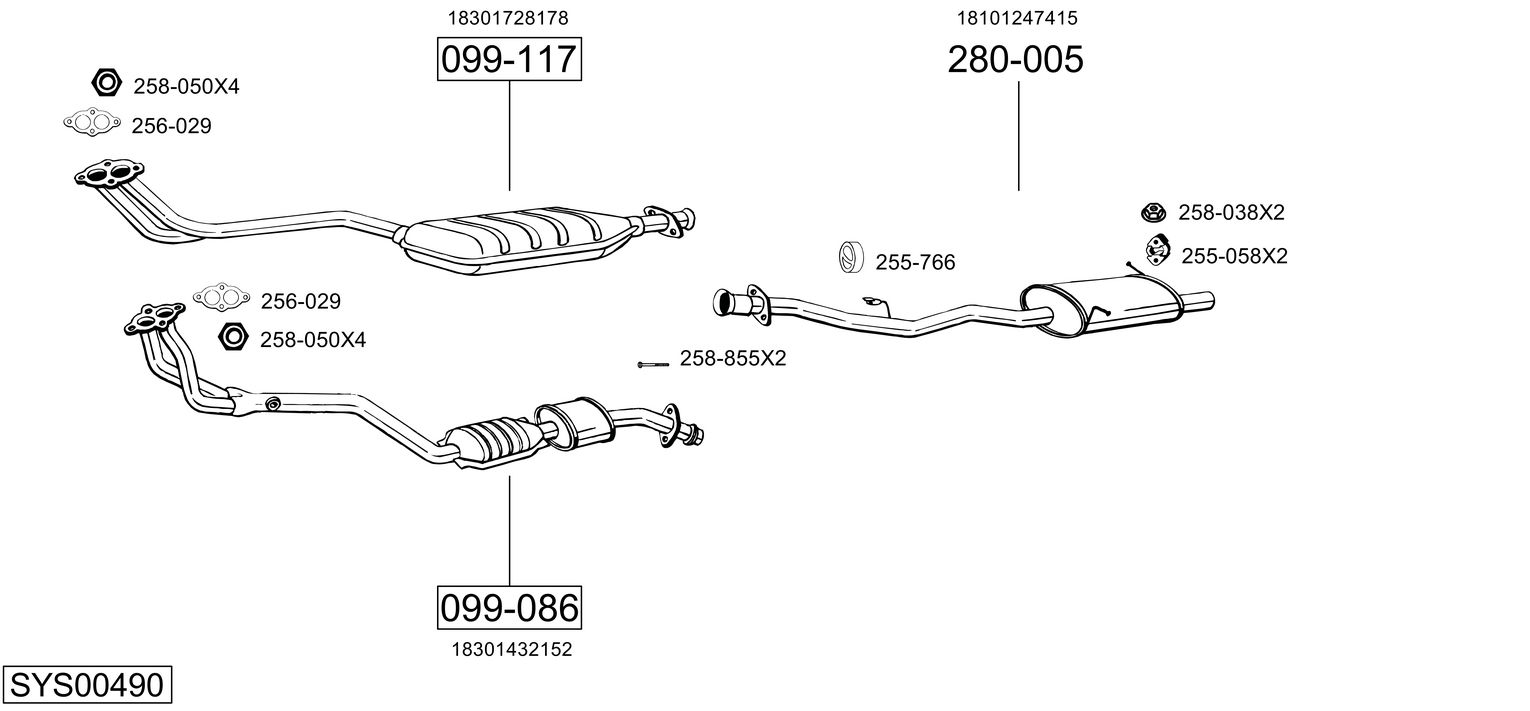 18301728178
099-117

18101247415
280-005

258-050X4
256-029

258-038X2
255-058X2
255-766

256-029
258-050X4

258-855X2

099-086
18301432152

SYS00490