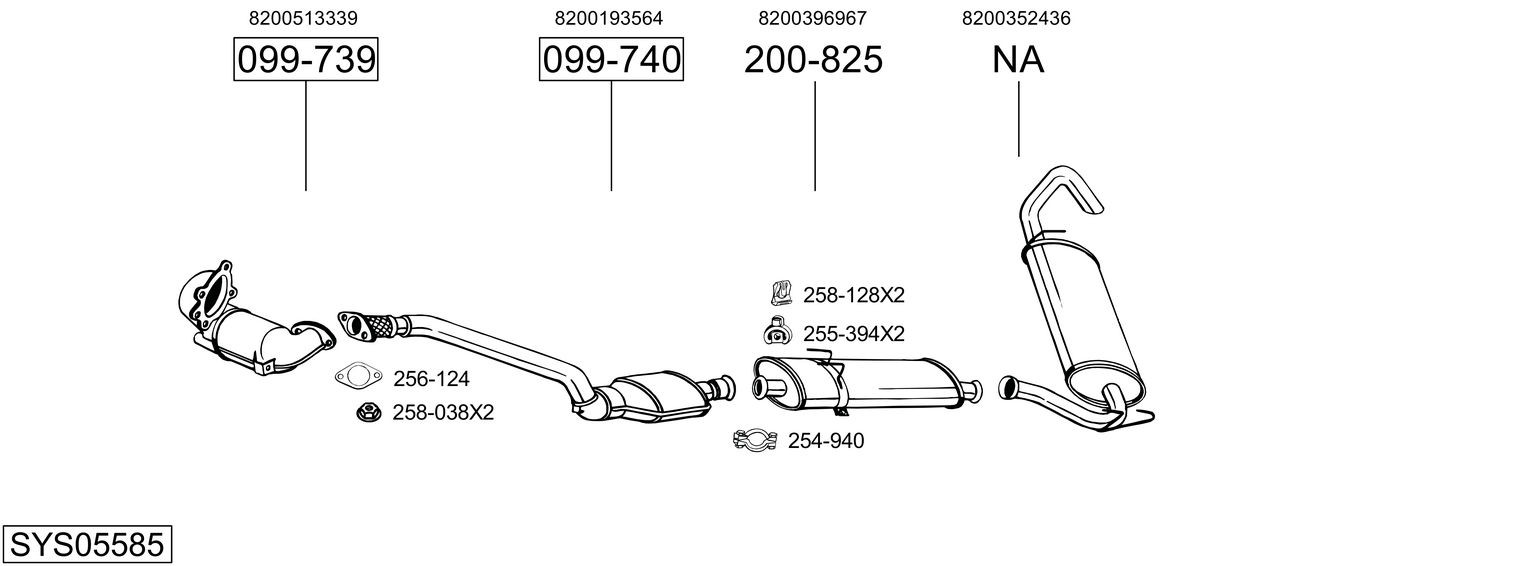 8200513339

099-739

8200193564

099-740

8200396967

200-825

8200352436

NA

258-128X2

255-394X2

256-124

258-038X2

254-940

SYS05585